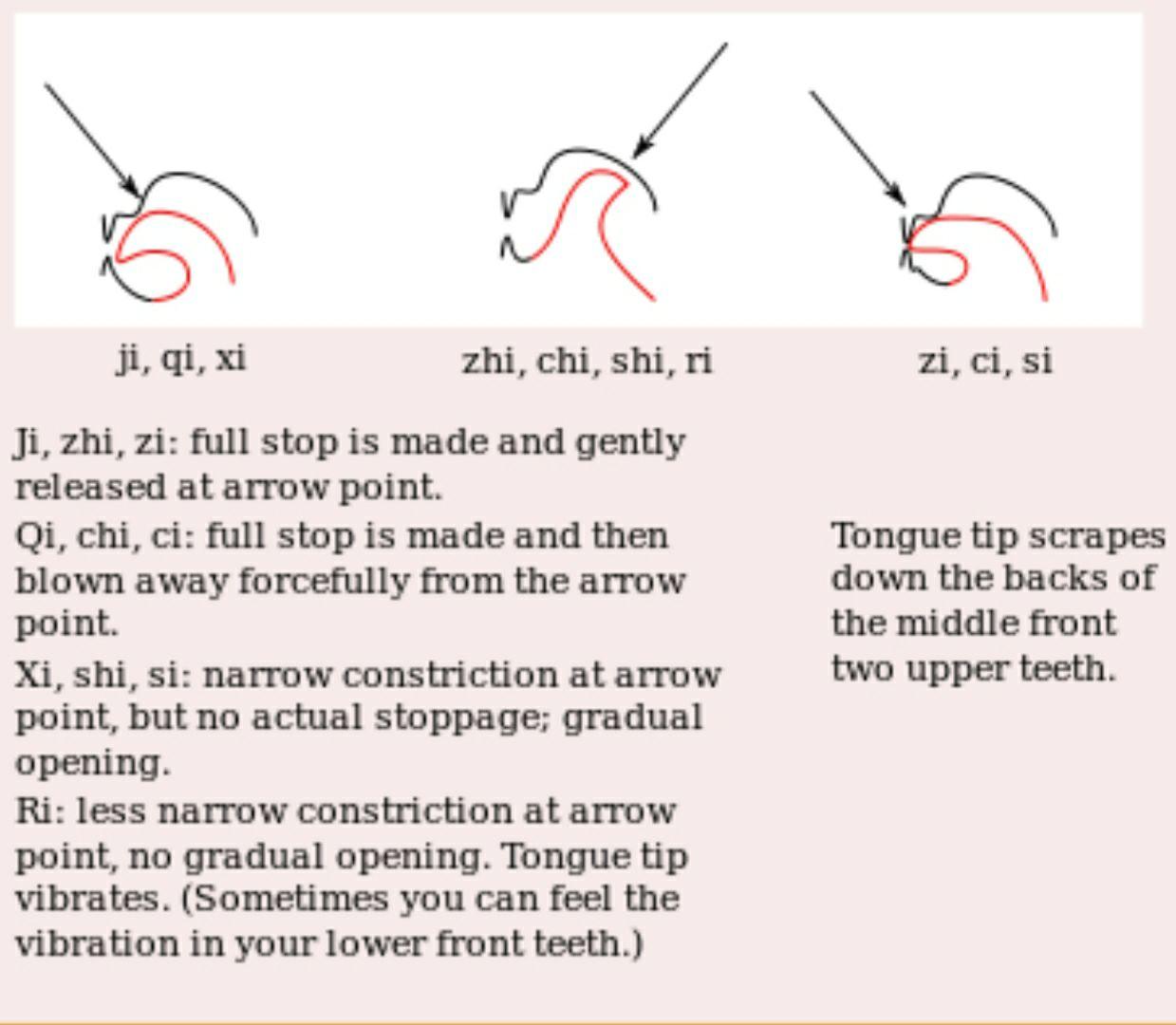 ji, qi, xi

zhi, chi, shi, ri

zi, ci, si

Ji, zhi, zi: full stop is made and gently released at arrow point.

Qi, chi, ci: full stop is made and then blown away forcefully from the arrow point.

Xi, shi, si: narrow constriction at arrow point, but no actual stoppage; gradual opening.

Ri: less narrow constriction at arrow point, no gradual opening. Tongue tip vibrates. (Sometimes you can feel the vibration in your lower front teeth.)

Tongue tip scrapes down the backs of the middle front two upper teeth.